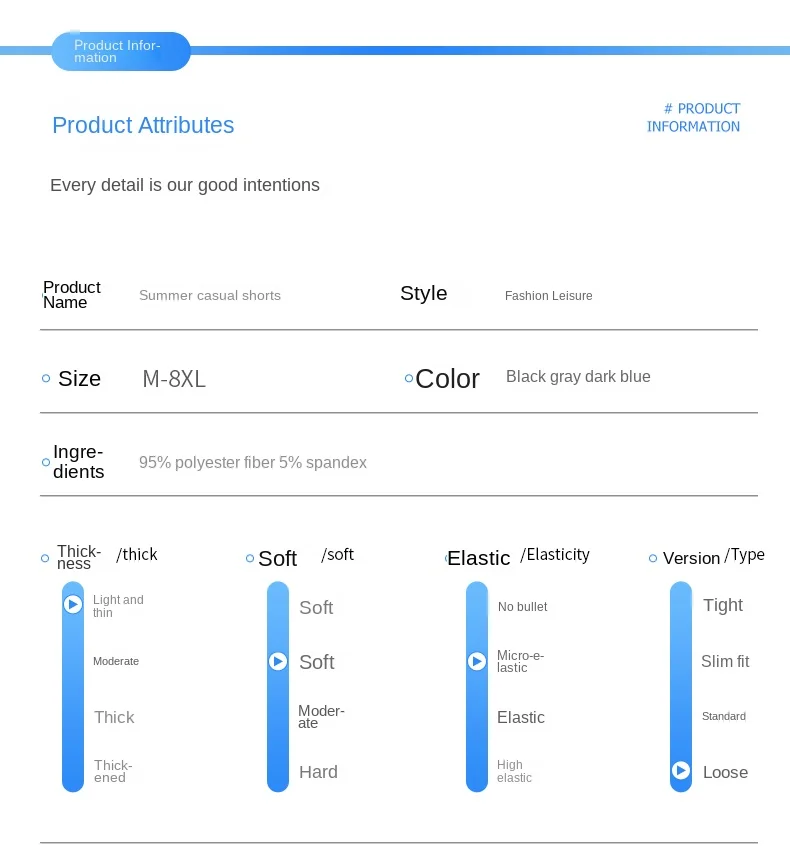 Product Information

Product Attributes

# PRODUCT INFORMATION

Every detail is our good intentions

Product Name
Summer casual shorts

Style
Fashion Leisure

Size
M-8XL

Color
Black gray dark blue

Ingredients
95% polyester fiber 5% spandex

Thickness /thick
Light and thin
Moderate
Thick
Thickened

Soft /soft
Soft
Soft
Moderate
Hard

Elastic /Elasticity
No bullet
Micro-elastic
Elastic
High elastic

Version /Type
Tight
Slim fit
Standard
Loose